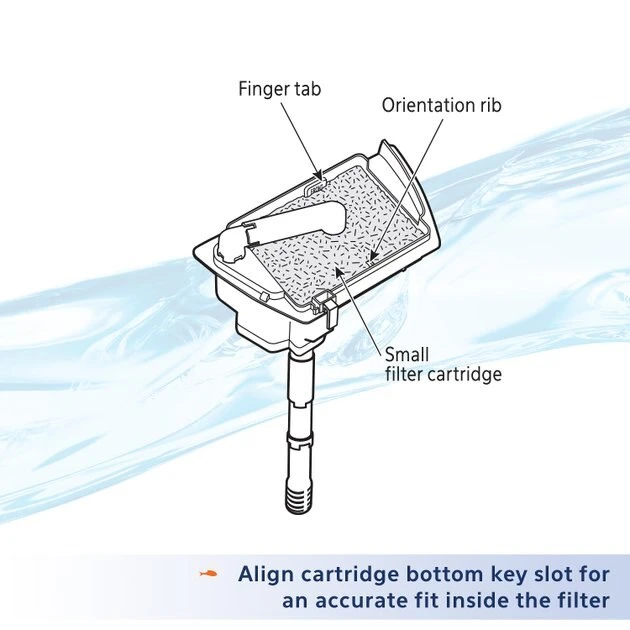 Finger tab

Orientation rib

Small filter cartridge

Align cartridge bottom key slot for an accurate fit inside the filter