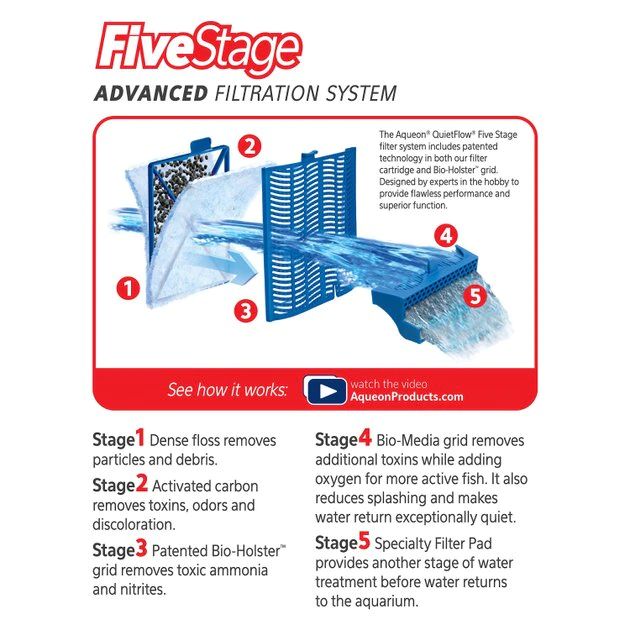 FiveStage

ADVANCED FILTRATION SYSTEM

The Aqueon® QuietFlow® Five Stage filter system includes patented technology in both our filter cartridge and Bio-Holster™ grid. Designed by experts in the hobby to provide flawless performance and superior function.

2

4

1

3

5

See how it works: watch the video AqueonProducts.com

Stage1 Dense floss removes particles and debris.

Stage2 Activated carbon removes toxins, odors and discoloration.

Stage3 Patented Bio-Holster™ grid removes toxic ammonia and nitrites.

Stage4 Bio-Media grid removes additional toxins while adding oxygen for more active fish. It also reduces splashing and makes water return exceptionally quiet.

Stage5 Specialty Filter Pad provides another stage of water treatment before water returns to the aquarium.