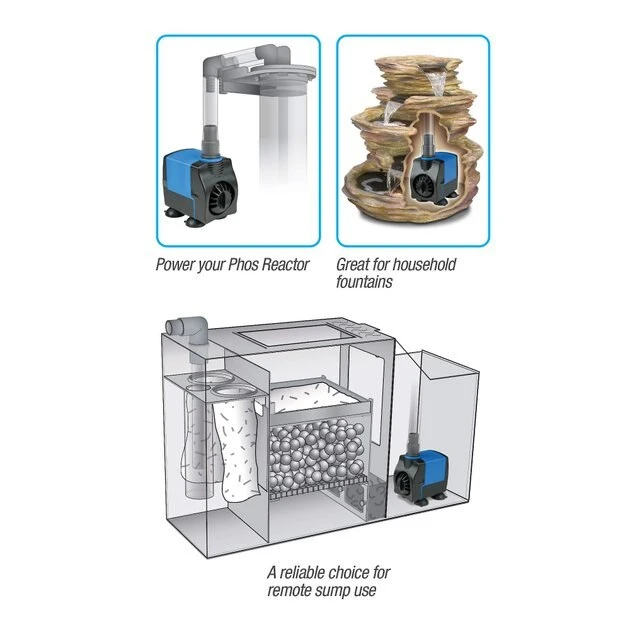 Power your Phos Reactor

Great for household fountains

A reliable choice for remote sump use