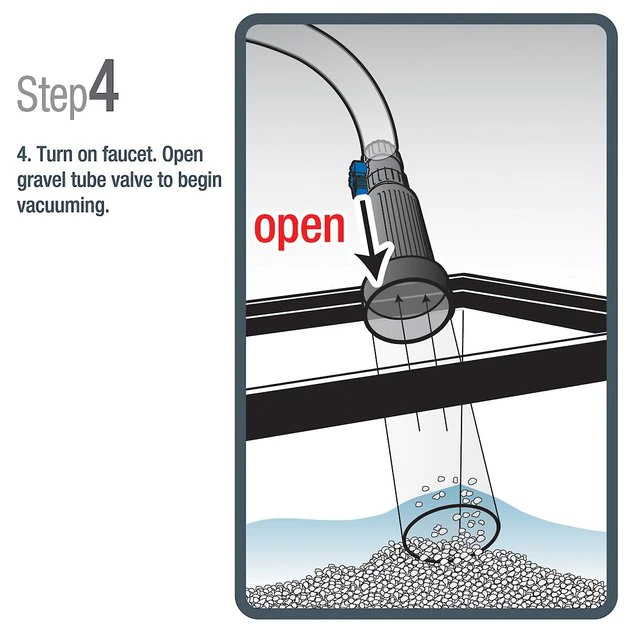 Step4

4. Turn on faucet. Open gravel tube valve to begin vacuuming.

open