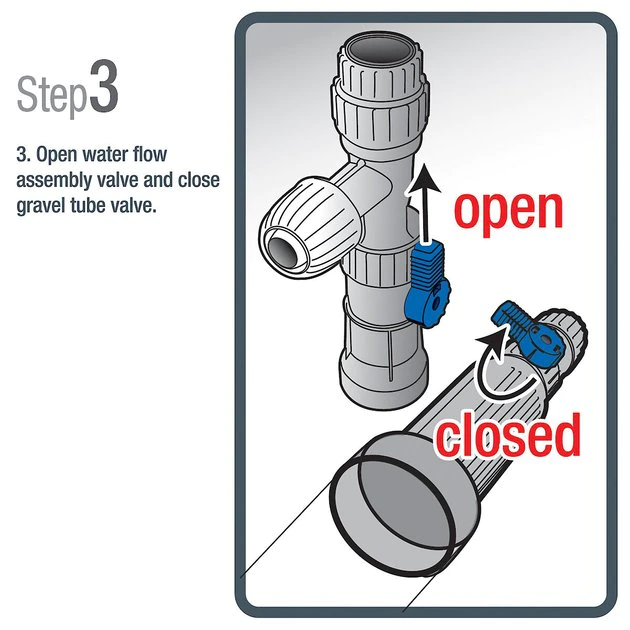 Step3

3. Open water flow assembly valve and close gravel tube valve.

open

closed