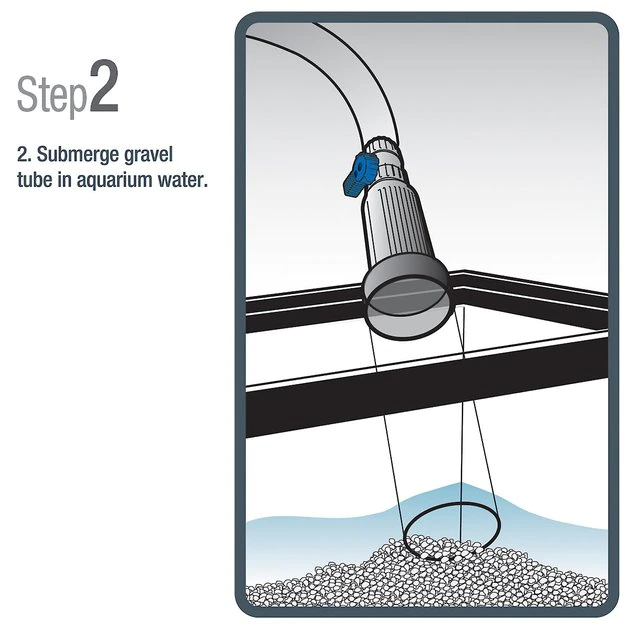 Step2

2. Submerge gravel tube in aquarium water.