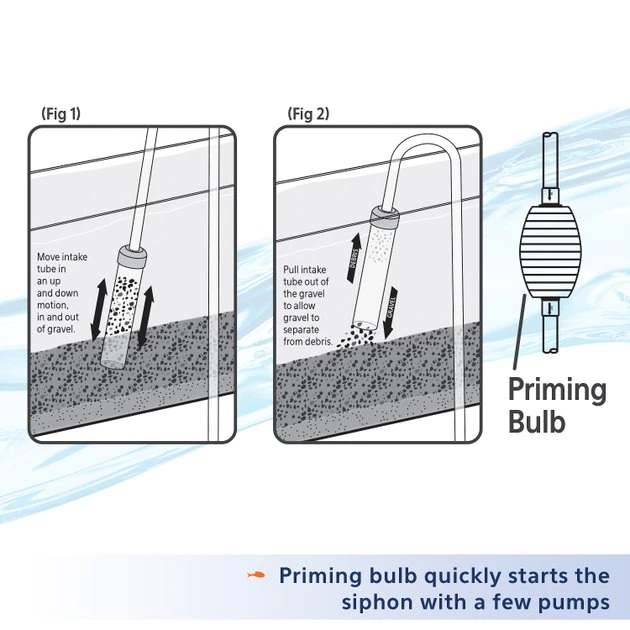 (Fig 1)

Move intake tube in an up and down motion, in and out of gravel.

(Fig 2)

Pull intake tube out of the gravel to allow gravel to separate from debris.

DEBRIS

GRAVEL

Priming Bulb

Priming bulb quickly starts the siphon with a few pumps